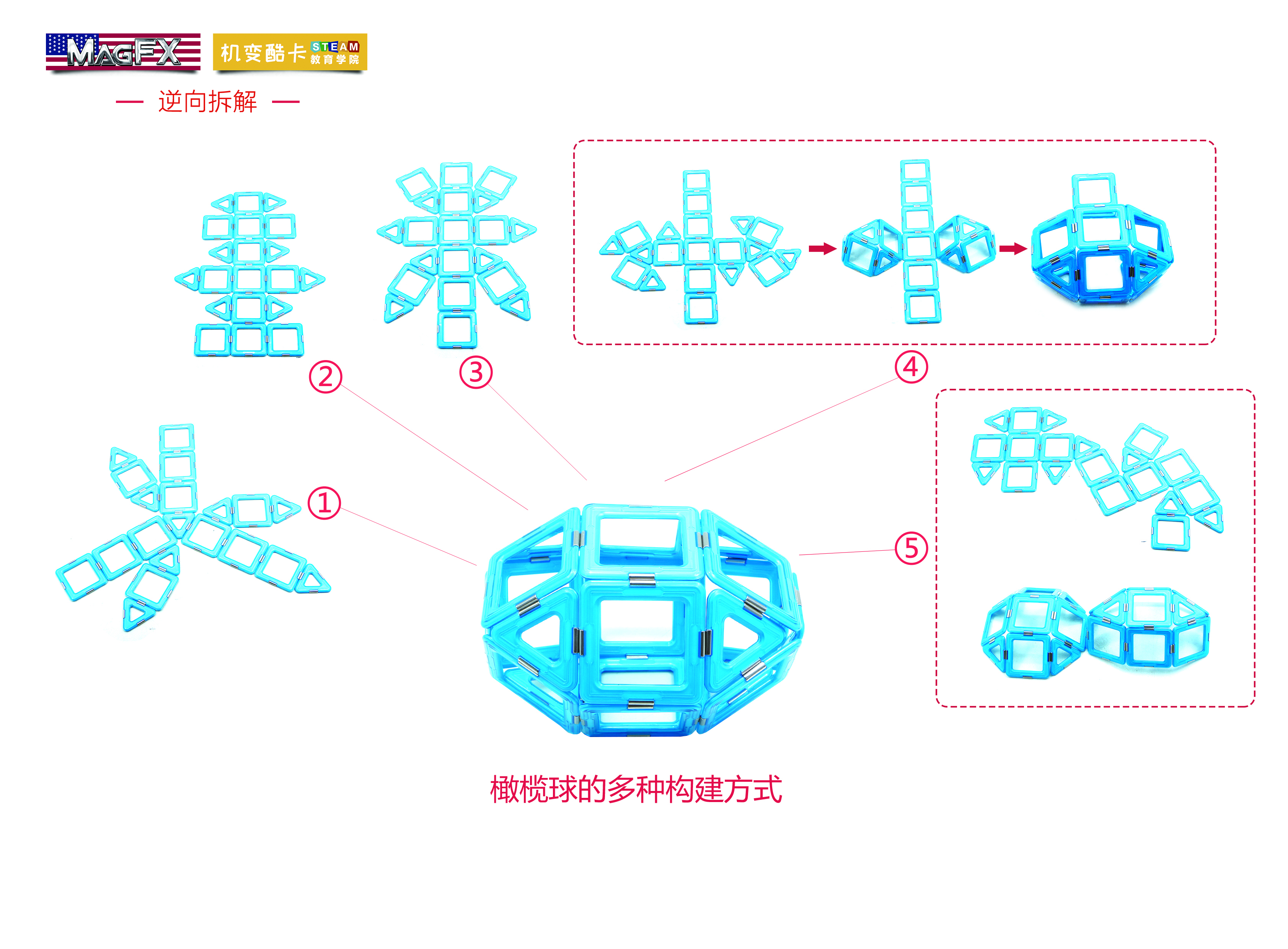 MAGFX 机变酷卡 STEAM 教育学院

— 逆向拆解 —

②

③

④

①

⑤

橄榄球的多种构建方式